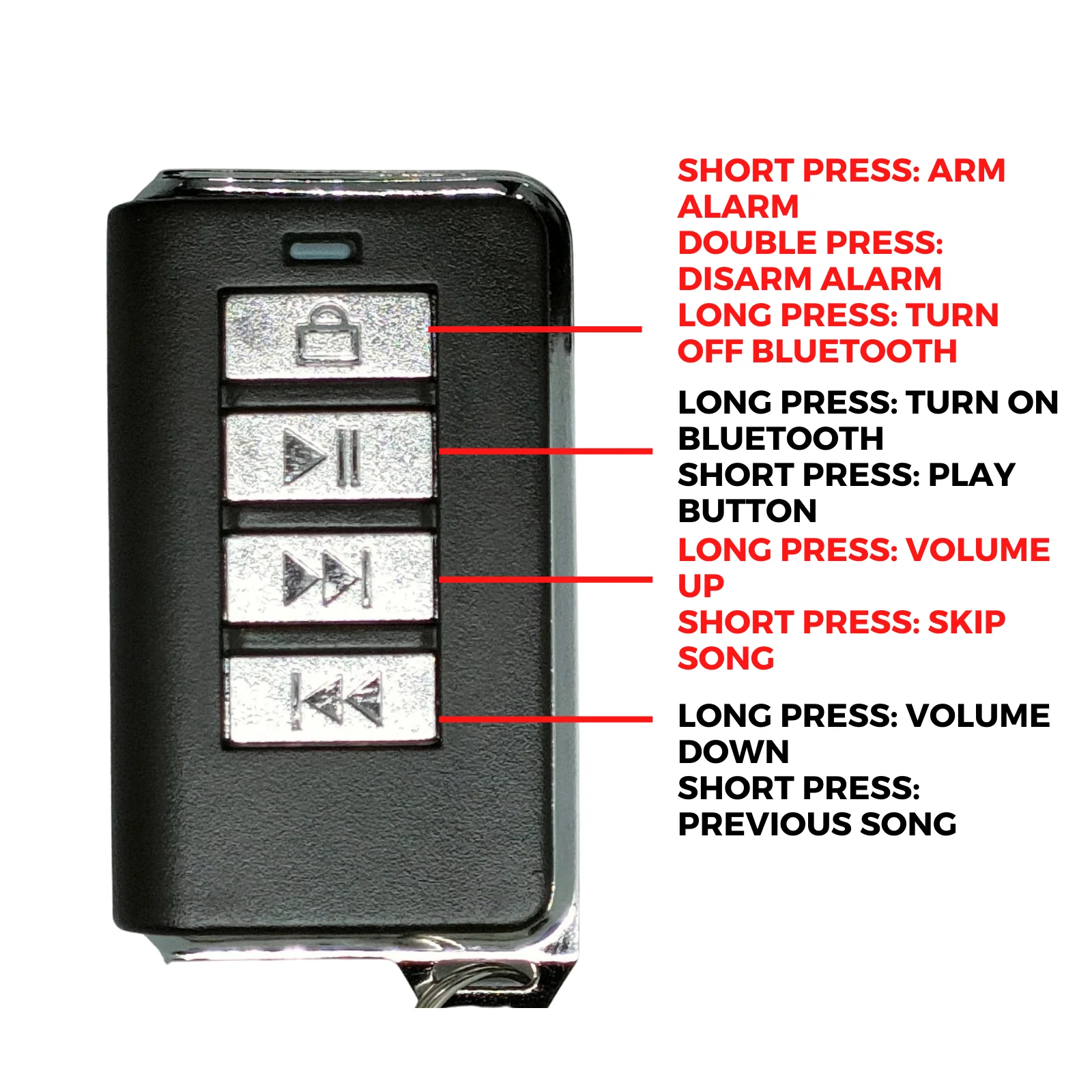 SHORT PRESS: ARM ALARM
DOUBLE PRESS: DISARM ALARM
LONG PRESS: TURN OFF BLUETOOTH

LONG PRESS: TURN ON BLUETOOTH
SHORT PRESS: PLAY BUTTON

LONG PRESS: VOLUME UP
SHORT PRESS: SKIP SONG

LONG PRESS: VOLUME DOWN
SHORT PRESS: PREVIOUS SONG